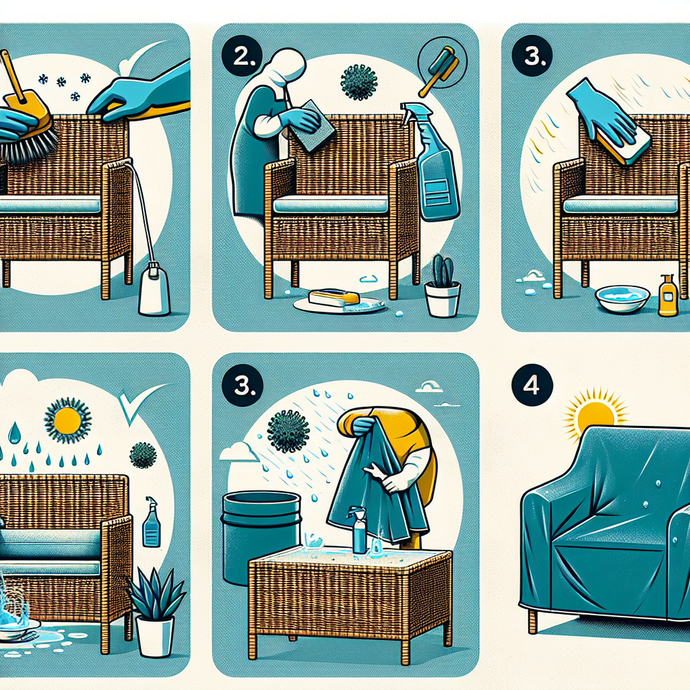 2.

3.

3.

4